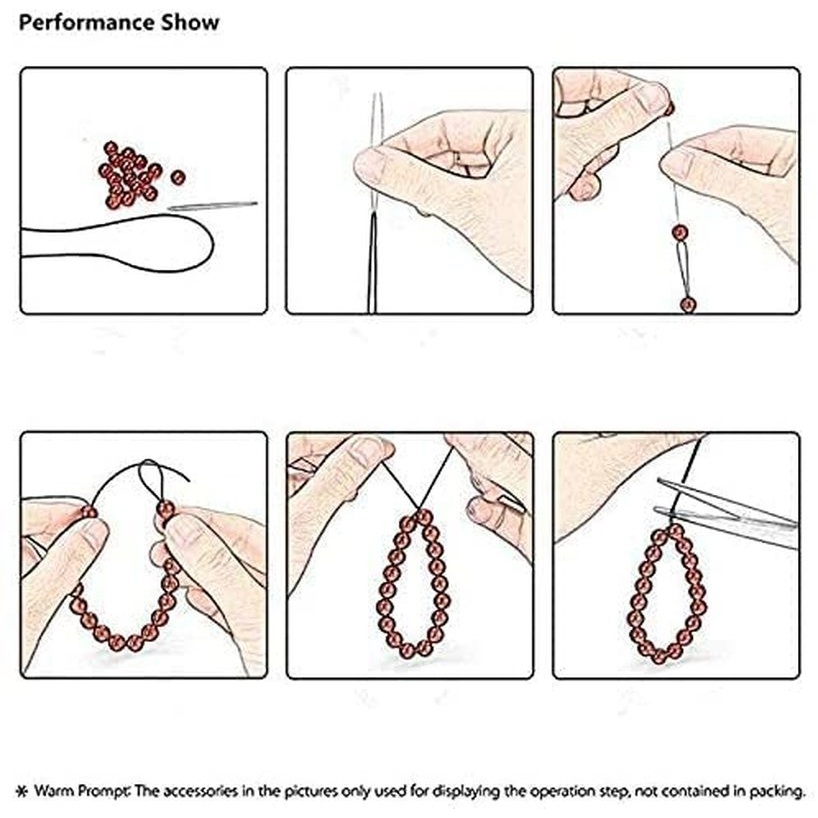 Performance Show

* Warm Prompt: The accessories in the pictures only used for displaying the operation step, not contained in packing.